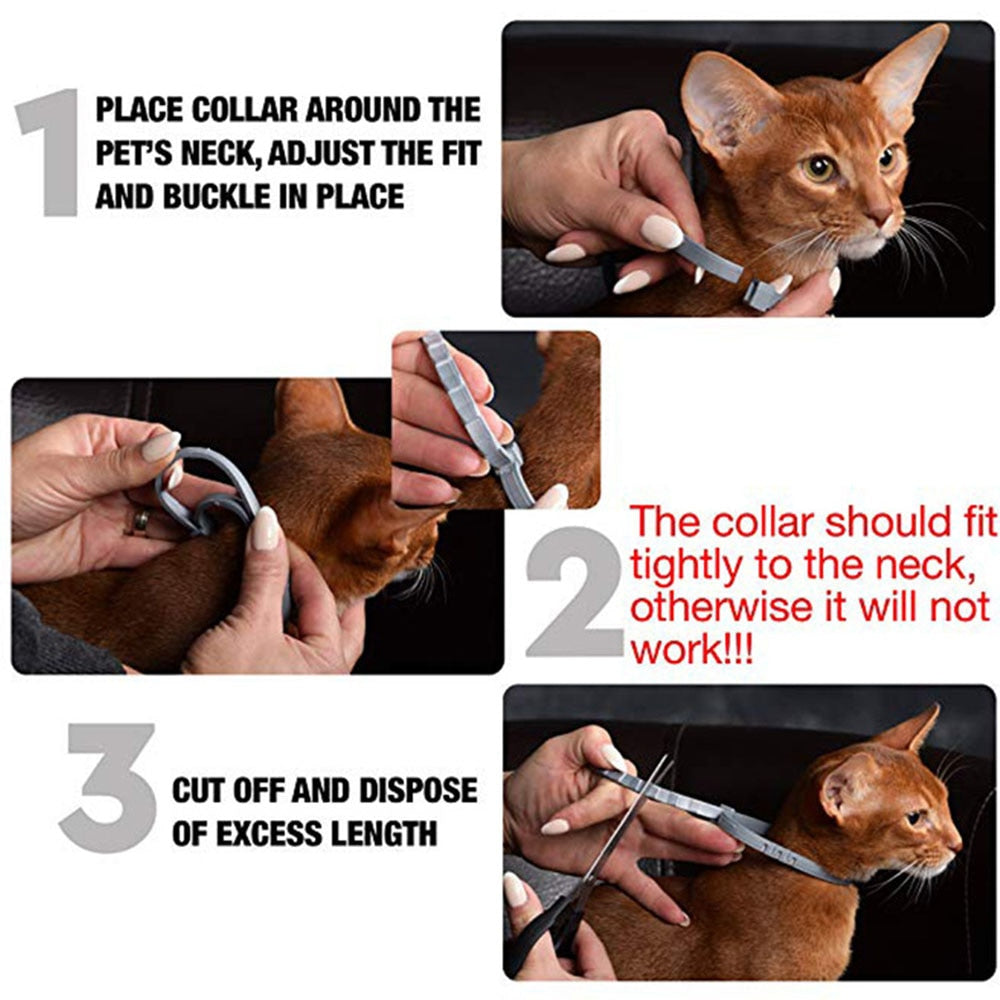 1 PLACE COLLAR AROUND THE PET'S NECK, ADJUST THE FIT AND BUCKLE IN PLACE

2 The collar should fit tightly to the neck, otherwise it will not work!!!

3 CUT OFF AND DISPOSE OF EXCESS LENGTH